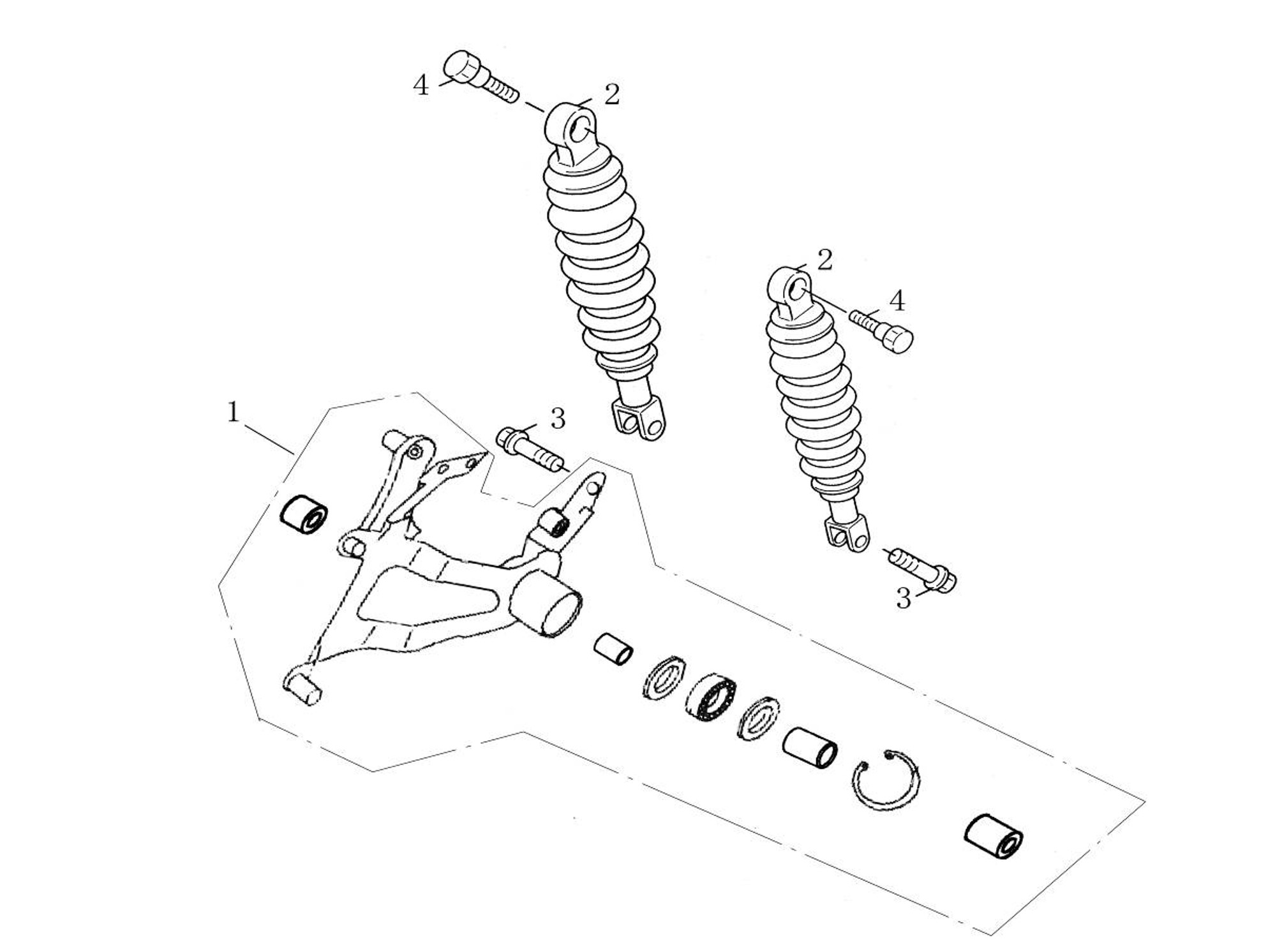 4
2
2
4
1
3
3